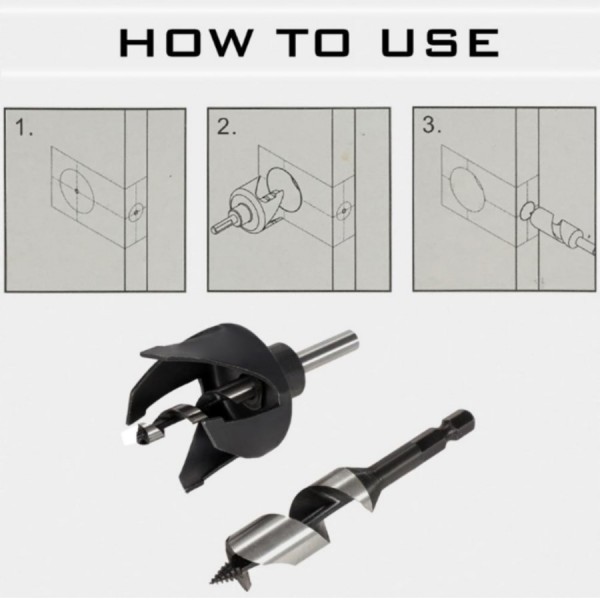 HOW TO USE

1.

2.

3.